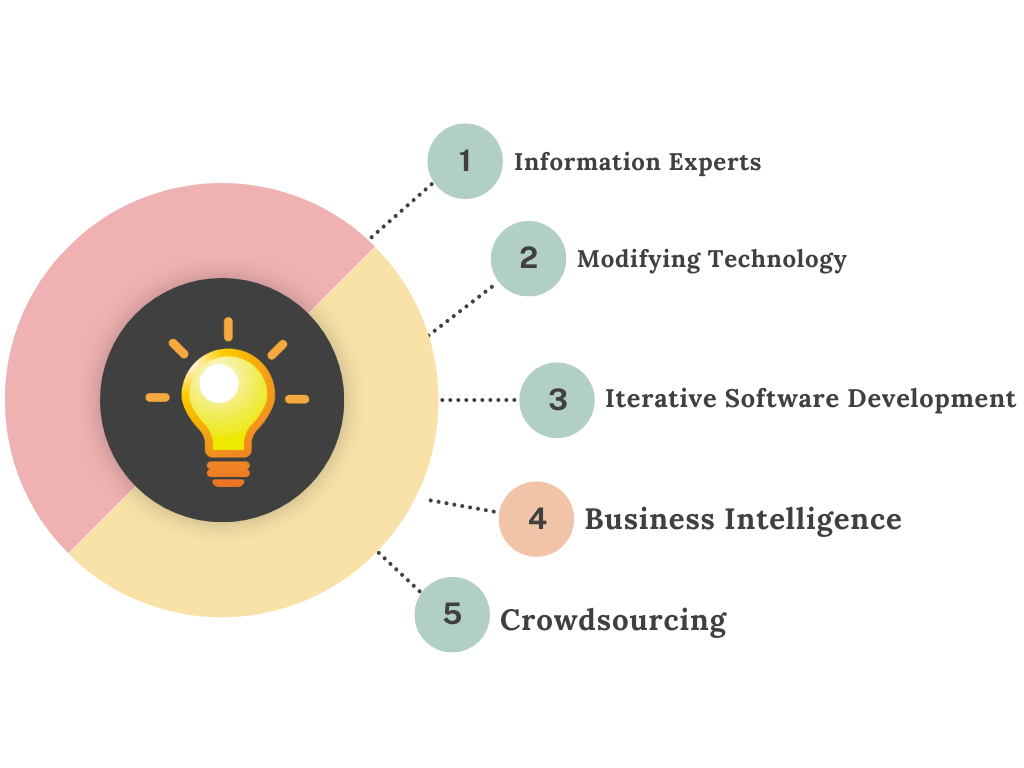 1 Information Experts

2 Modifying Technology

3 Iterative Software Development

4 Business Intelligence

5 Crowdsourcing